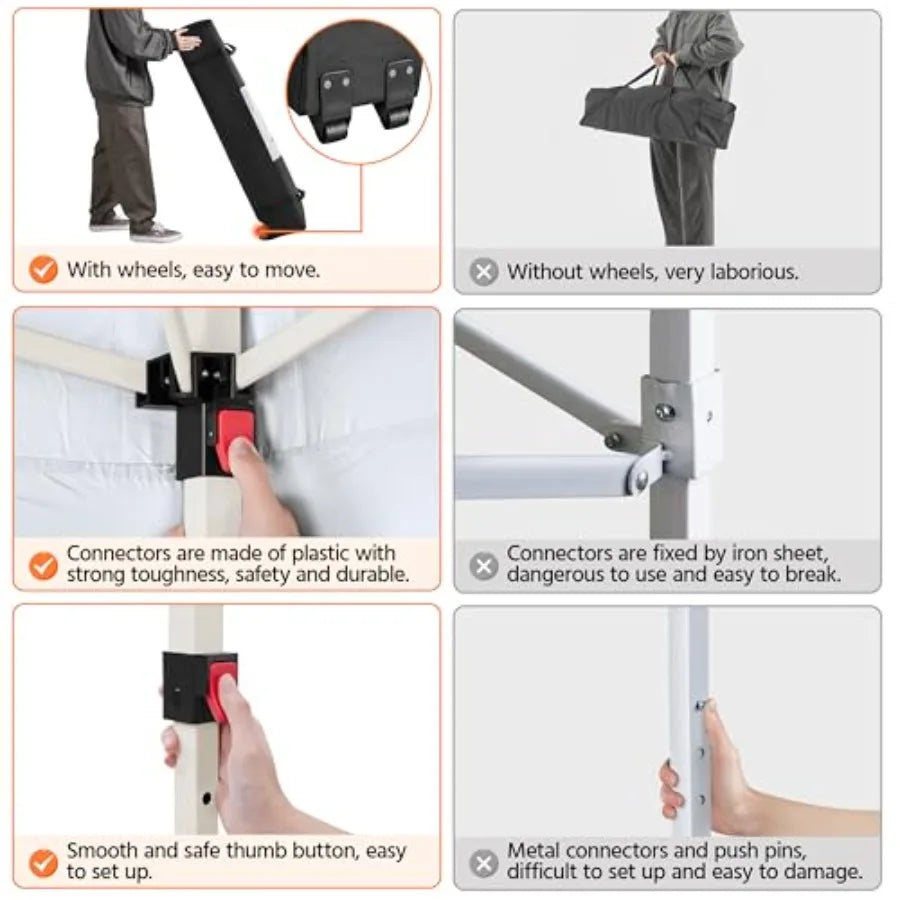 With wheels, easy to move.

Without wheels, very laborious.

Connectors are made of plastic with strong toughness, safety and durable.

Connectors are fixed by iron sheet, dangerous to use and easy to break.

Smooth and safe thumb button, easy to set up.

Metal connectors and push pins, difficult to set up and easy to damage.